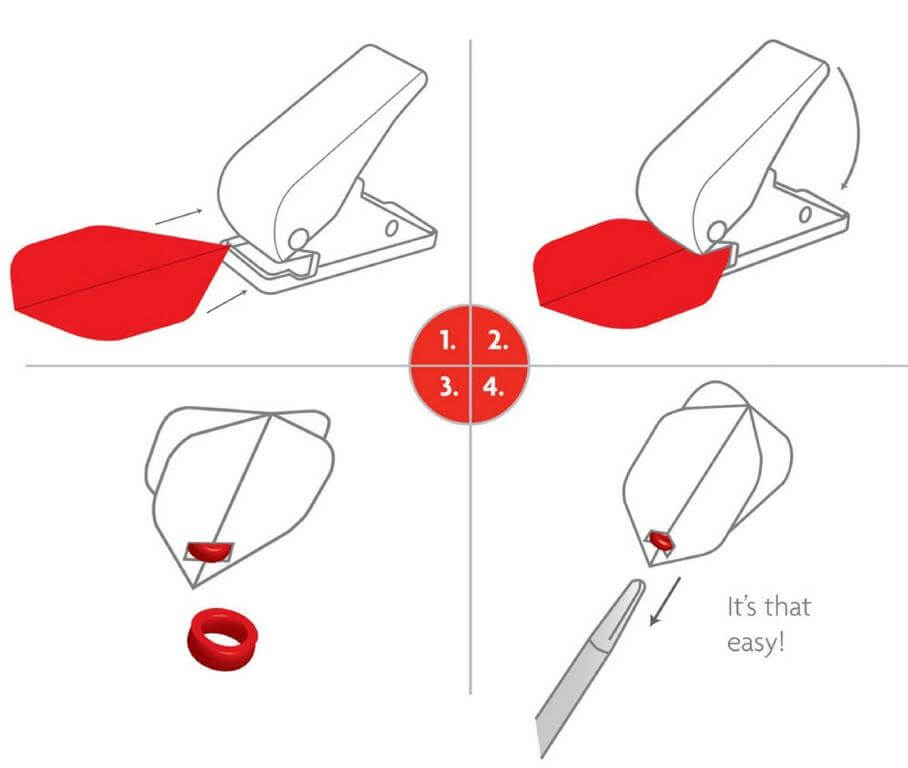 1. 2.
3. 4.

It's that easy!